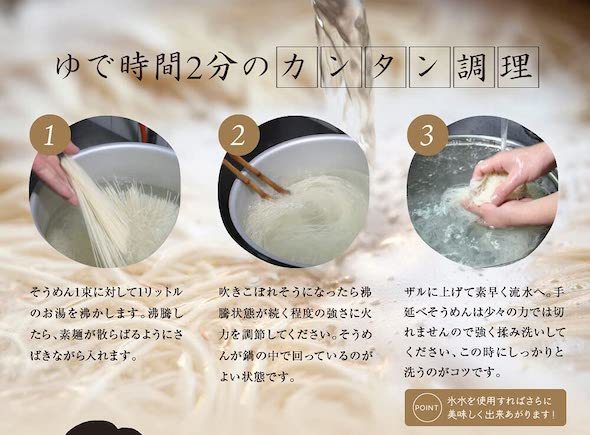 ゆで時間2分のカンタン調理

1

そうめん1束に対して1リットルのお湯を沸かします。沸騰したら、素麺が散らばるようにさばきながら入れます。

2

吹きこぼれそうになったら沸騰状態が続く程度の強さに火力を調節してください。そうめんが鍋の中で回っているのがよい状態です。

3

ザルに上げて素早く流水へ。手延べそうめんは少々の力では切れませんので強く揉み洗いしてください、この時にしっかりと洗うのがコツです。

POINT 氷水を使用すればさらに美味しく出来あがります!