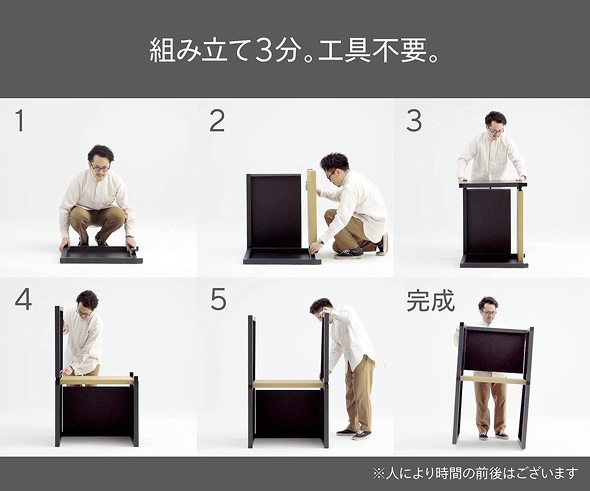 組み立て3分。工具不要。

1

2

3

4

5

完成

※人により時間の前後はございます