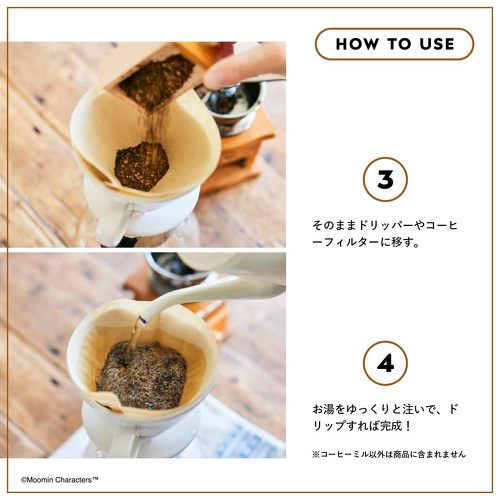 HOW TO USE

3

そのままドリッパーやコーヒーフィルターに移す。

4

お湯をゆっくりと注いで、ドリップすれば完成！

※コーヒーミル以外は商品に含まれません

©Moomin Characters™