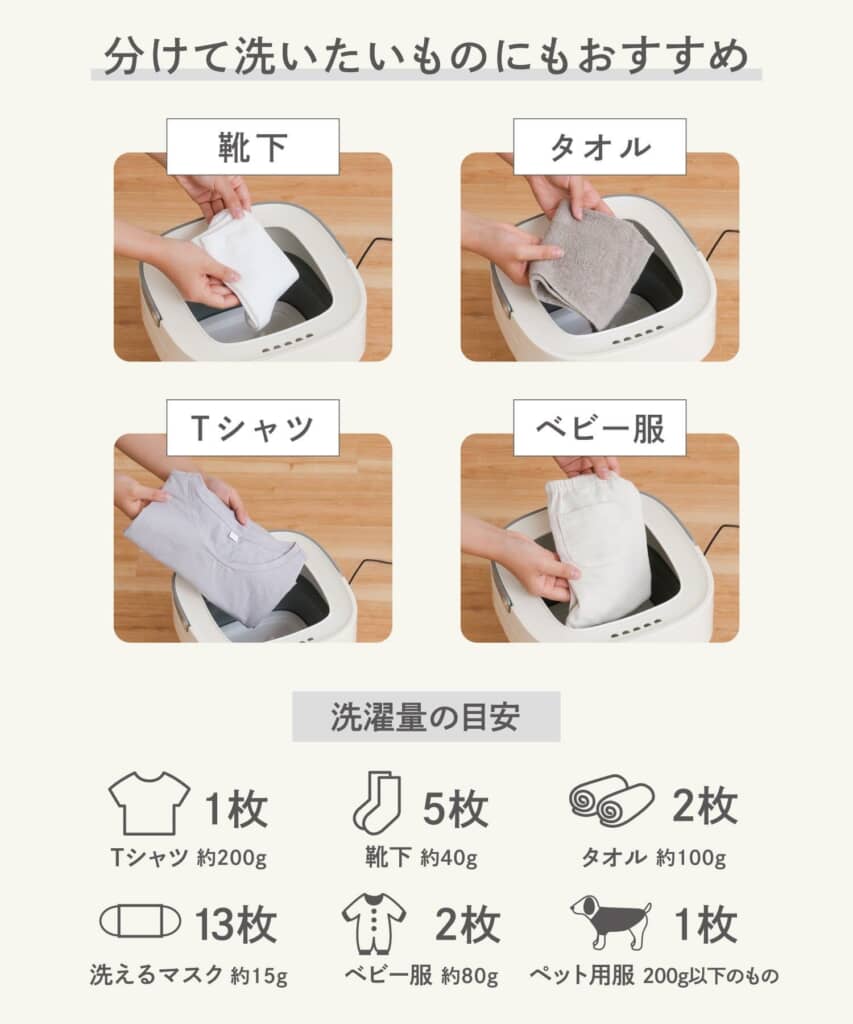 分けて洗いたいものにもおすすめ

靴下

タオル

Tシャツ

ベビー服

洗濯量の目安

1枚
Tシャツ 約200g

5枚
靴下 約40g

2枚
タオル 約100g

13枚
洗えるマスク 約15g

2枚
ベビー服 約80g

1枚
ペット用服 200g以下のもの