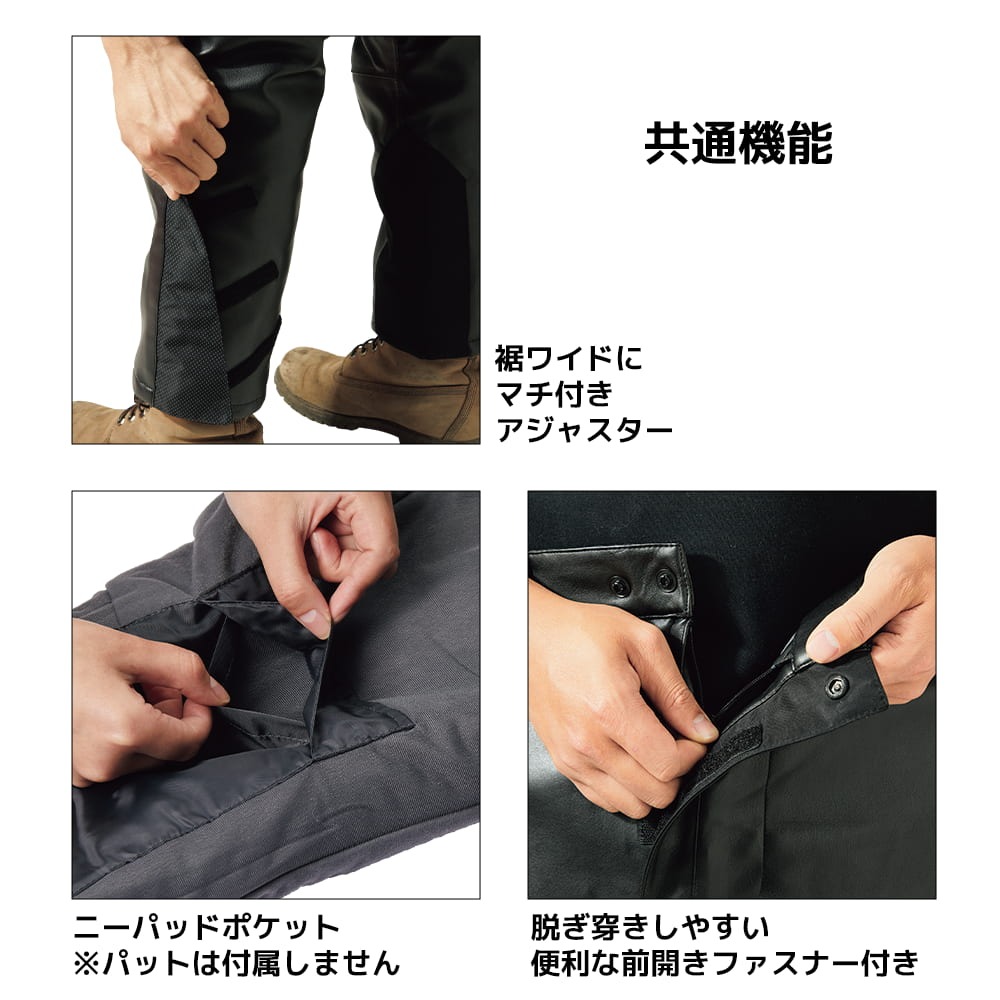 共通機能

裾ワイドに
マチ付き
アジャスター

ニーパッドポケット
※パットは付属しません

脱ぎ穿きしやすい
便利な前開きファスナー付き