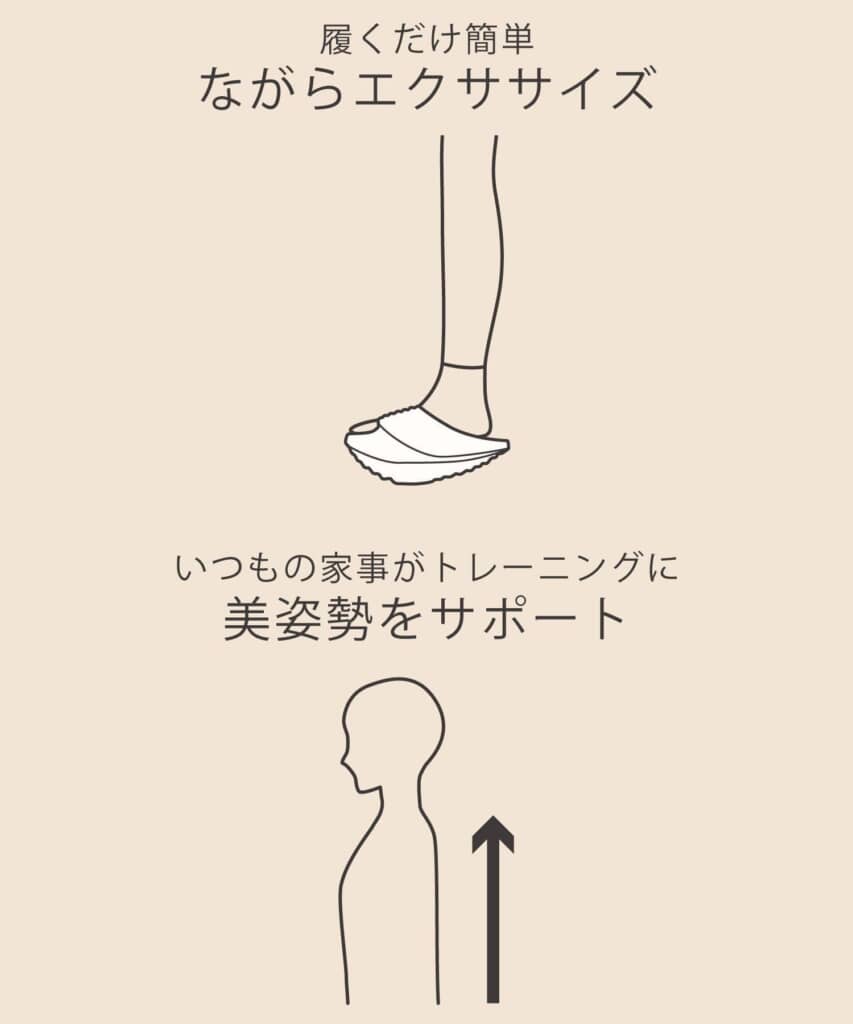 履くだけ簡単
ながらエクササイズ

いつもの家事がトレーニングに
美姿勢をサポート