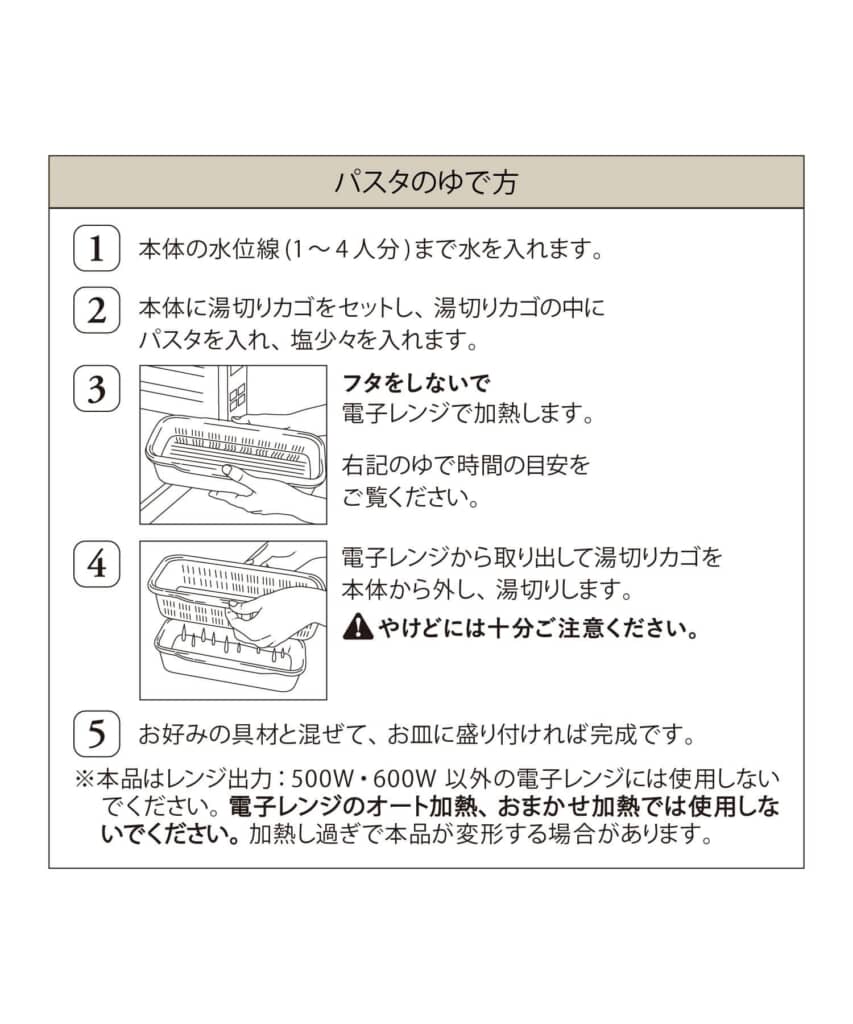 パスタのゆで方

1 本体の水位線(1～4人分)まで水を入れます。

2 本体に湯切りカゴをセットし、湯切りカゴの中にパスタを入れ、塩少々を入れます。

3 フタをしないで電子レンジで加熱します。

右記のゆで時間の目安をご覧ください。

4 電子レンジから取り出して湯切りカゴを本体から外し、湯切りします。

やけどには十分ご注意ください。

5 お好みの具材と混ぜて、お皿に盛り付ければ完成です。

※本品はレンジ出力：500W・600W 以外の電子レンジには使用しないでください。電子レンジのオート加熱、おまかせ加熱では使用しないでください。加熱し過ぎで本品が変形する場合があります。