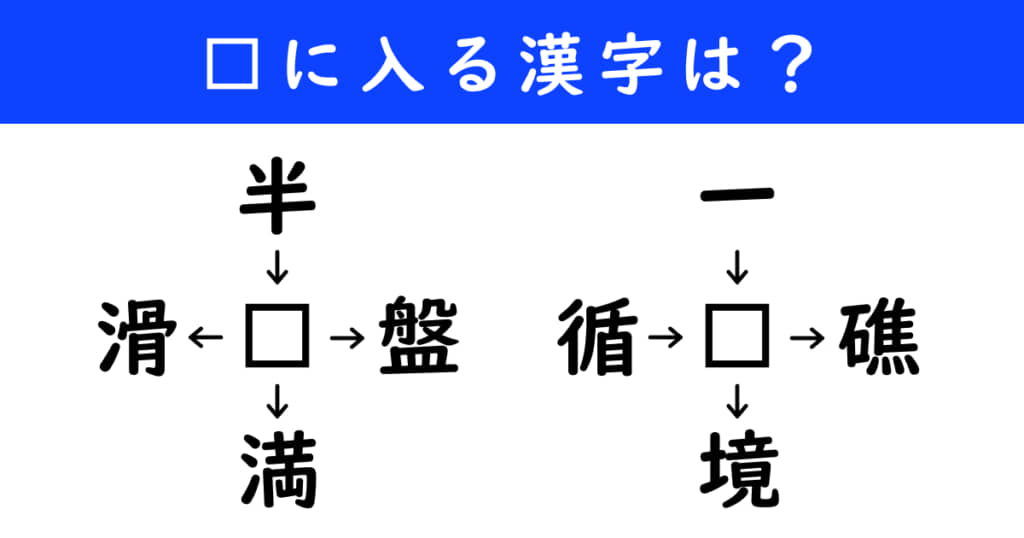 □に入る漢字は？

半
↓
滑 ← □ → 盤
↓
満

一
↓
循 → □ → 礁
↓
境