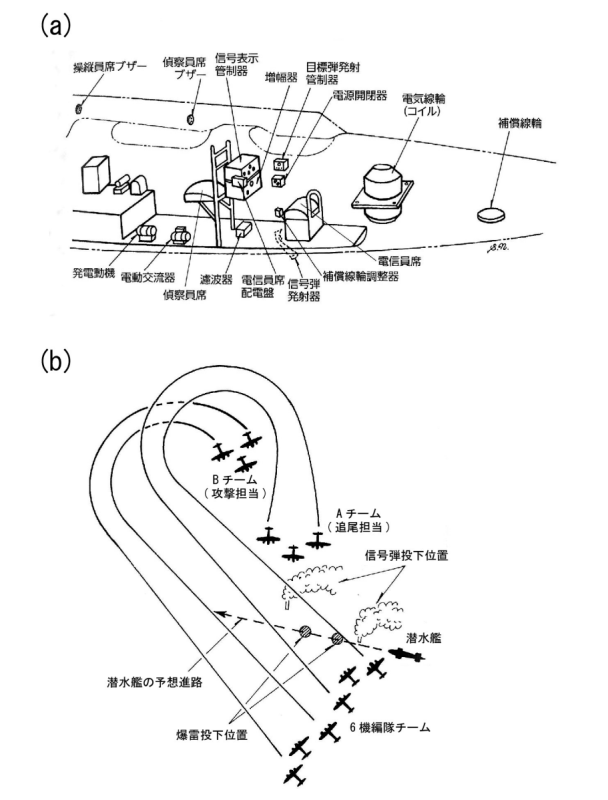 (a)

操縦員席ブザー

偵察員席ブザー

信号表示管制器

増幅器

目標弾発射管制器

電源開閉器

電気線輪（コイル）

補償線輪

発電動機

電動交流器

偵察員席

濾波器

電信員席配電盤

信号弾発射器

補償線輪調整器

電信員席

(b)

Bチーム（攻撃担当）

Aチーム（追尾担当）

信号弾投下位置

潜水艦

潜水艦の予想進路

爆雷投下位置

6機編隊チーム